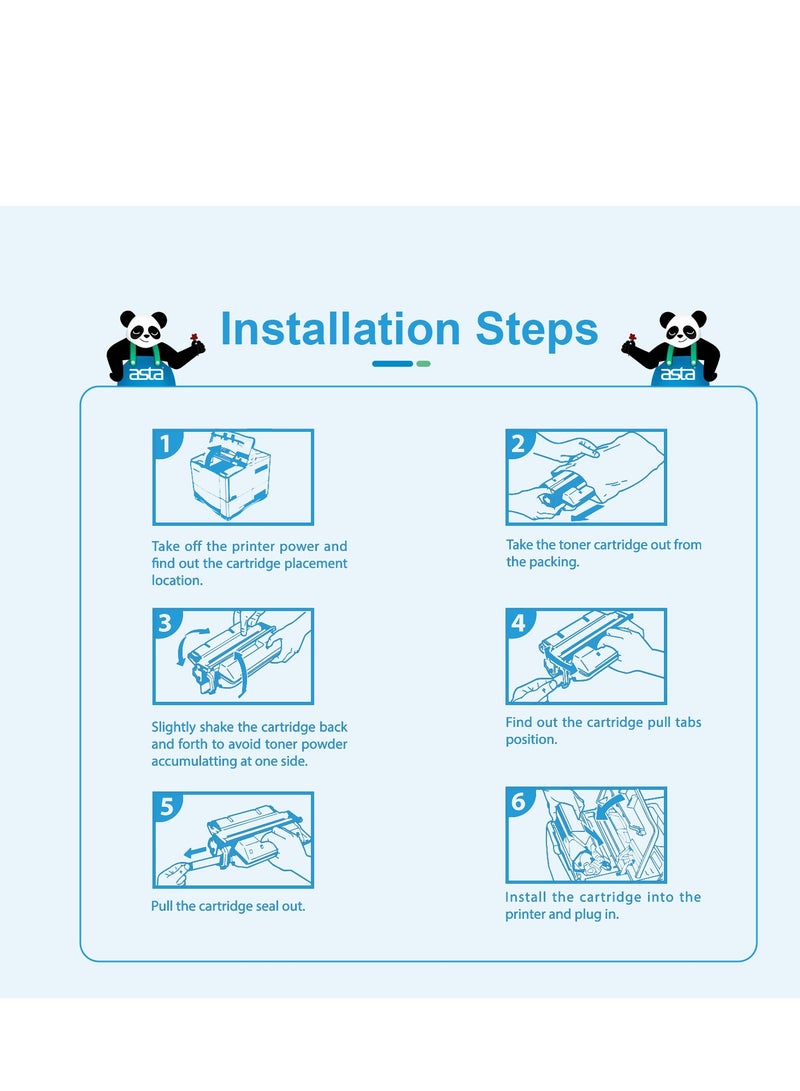 asta

Installation Steps

asta

1

Take off the printer power and find out the cartridge placement location.

2

Take the toner cartridge out from the packing.

3

Slightly shake the cartridge back and forth to avoid toner powder accumulatting at one side.

4

Find out the cartridge pull tabs position.

5

Pull the cartridge seal out.

6

Install the cartridge into the printer and plug in.